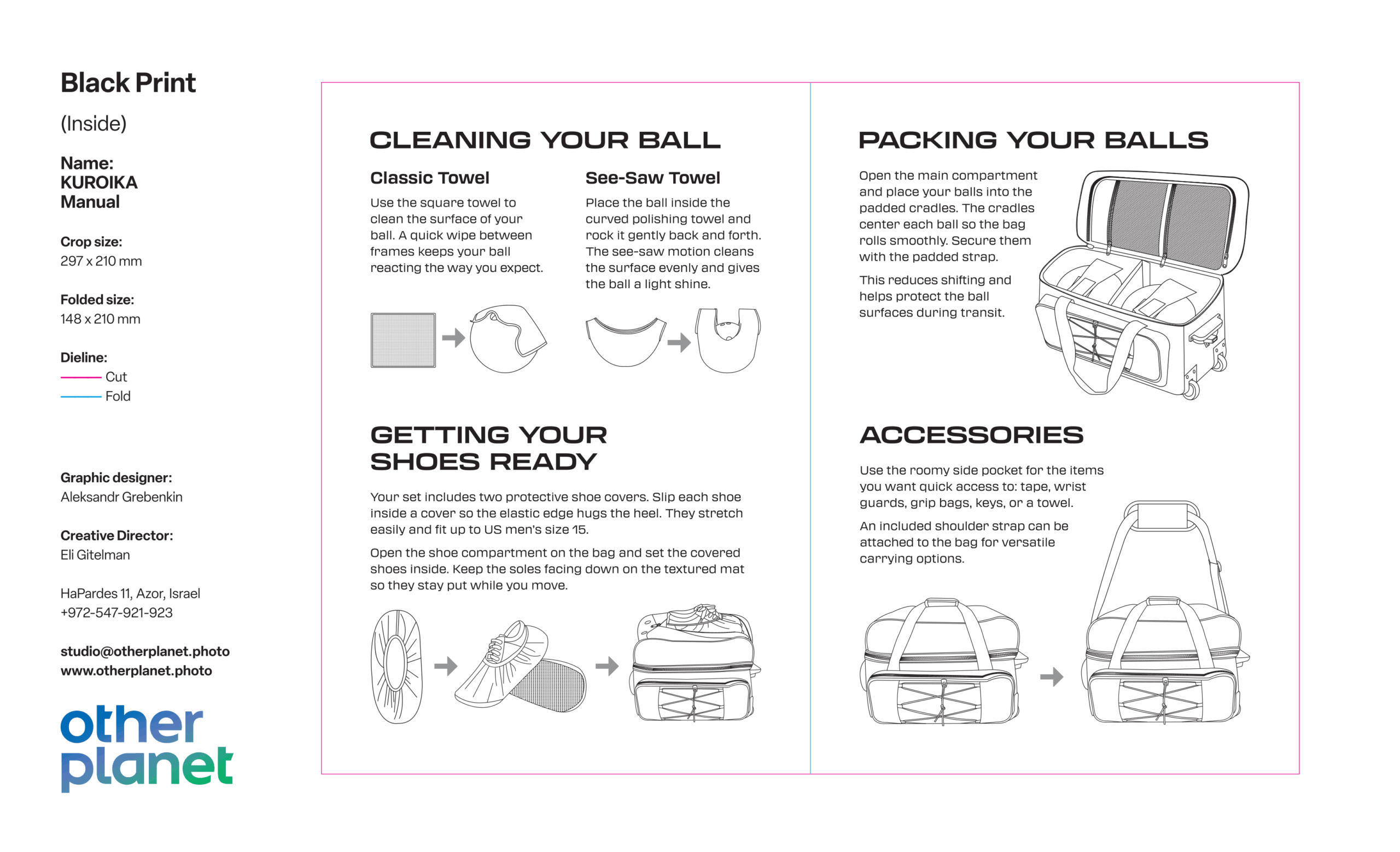 Black Print

(Inside)

Name:
KUROIKA
Manual

Crop size:
297 x 210 mm

Folded size:
148 x 210 mm

Dieline:
Cut
Fold

Graphic designer:
Aleksandr Grebenkin

Creative Director:
Eli Gitelman

HaPardes 11, Azor, Israel
+972-547-921-923

studio@otherplanet.photo
www.otherplanet.photo

other planet

CLEANING YOUR BALL

Classic Towel

Use the square towel to clean the surface of your ball. A quick wipe between frames keeps your ball reacting the way you expect.

See-Saw Towel

Place the ball inside the curved polishing towel and rock it gently back and forth. The see-saw motion cleans the surface evenly and gives the ball a light shine.

GETTING YOUR SHOES READY

Your set includes two protective shoe covers. Slip each shoe inside a cover so the elastic edge hugs the heel. They stretch easily and fit up to US men's size 15.

Open the shoe compartment on the bag and set the covered shoes inside. Keep the soles facing down on the textured mat so they stay put while you move.

PACKING YOUR BALLS

Open the main compartment and place your balls into the padded cradles. The cradles center each ball so the bag rolls smoothly. Secure them with the padded strap.

This reduces shifting and helps protect the ball surfaces during transit.

ACCESSORIES

Use the roomy side pocket for the items you want quick access to: tape, wrist guards, grip bags, keys, or a towel.

An included shoulder strap can be attached to the bag for versatile carrying options.